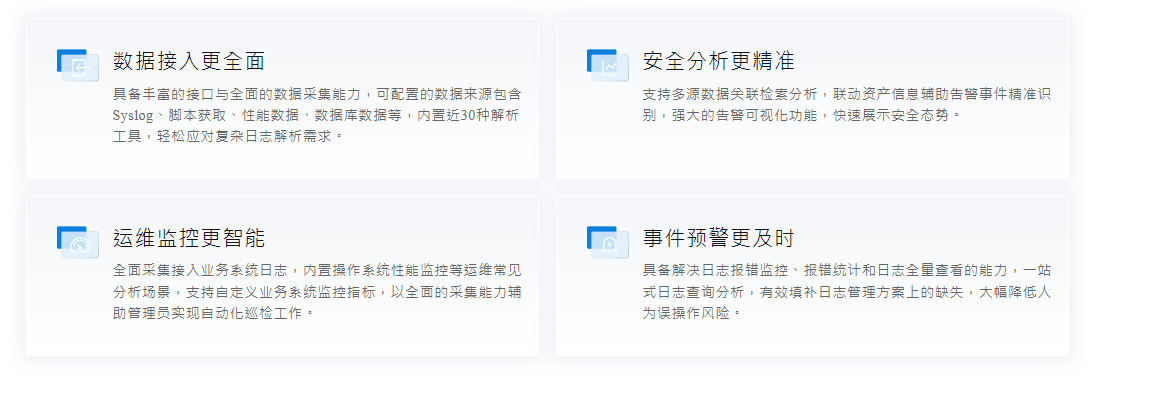 数据接入更全面

具备丰富的接口与全面的数据采集能力，可配置的数据来源包含Syslog、脚本获取、性能数据、数据库数据等，内置近30种解析工具，轻松应对复杂日志解析需求。

安全分析更精准

支持多源数据关联检索分析，联动资产信息辅助告警事件精准识别，强大的告警可视化功能，快速展示安全态势。

运维监控更智能

全面采集接入业务系统日志，内置操作系统性能监控等运维常见分析场景，支持自定义业务系统监控指标，以全面的采集能力辅助管理员实现自动化巡检工作。

事件预警更及时

具备解决日志报错监控、报错统计和日志全量查看的能力，一站式日志查询分析，有效填补日志管理方案上的缺失，大幅降低人为误操作风险。